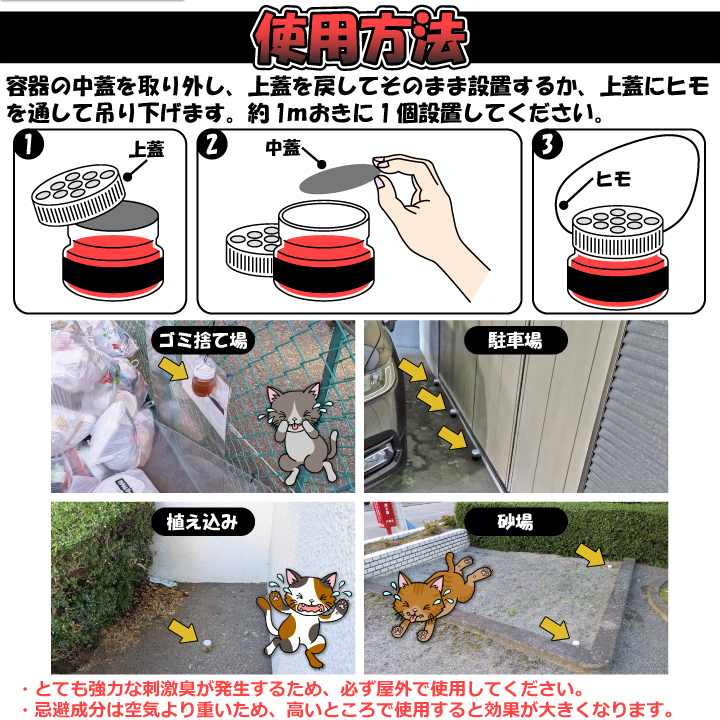 使用方法

容器の中蓋を取り外し、上蓋を戻してそのまま設置するか、上蓋にヒモを通して吊り下げます。約1mおきに1個設置してください。

1
上蓋

2
中蓋

3
ヒモ

ゴミ捨て場

駐車場

植え込み

砂場

・とても強力な刺激臭が発生するため、必ず屋外で使用してください。
・忌避成分は空気より重いため、高いところで使用すると効果が大きくなります。