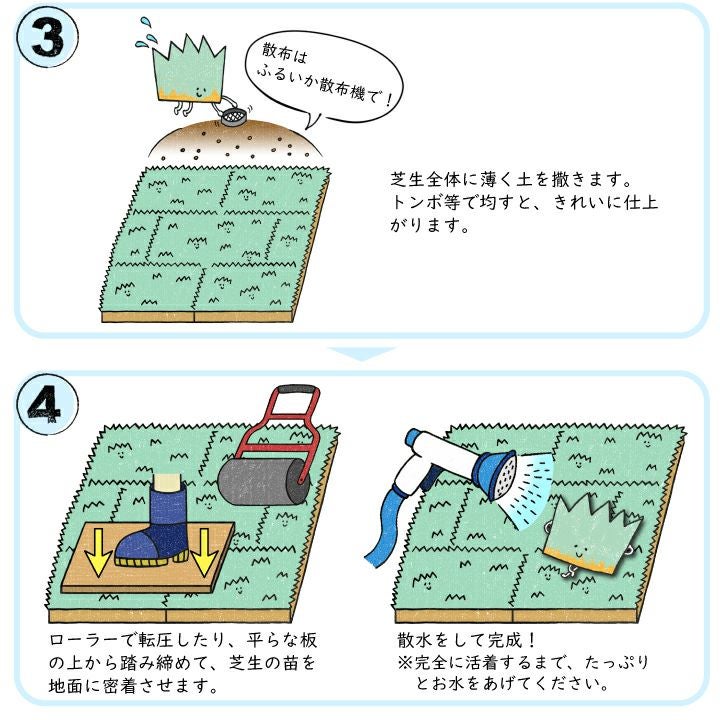 3

散布は
ふるいか散布機で！

芝生全体に薄く土を撒きます。トンボ等で均すと、きれいに仕上がります。

4

ローラーで転圧したり、平らな板の上から踏み締めて、芝生の苗を地面に密着させます。

散水をして完成！
※完全に活着するまで、たっぷりとお水をあげてください。