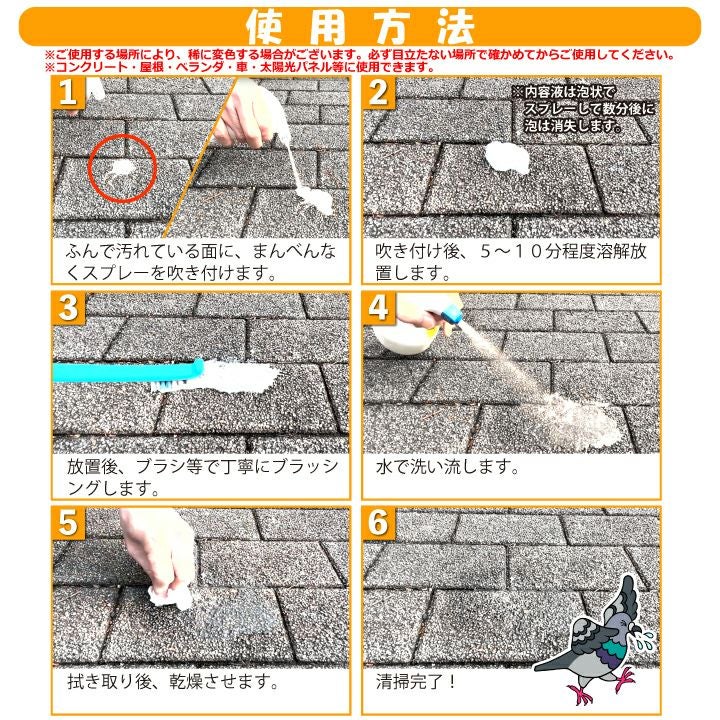 使用方法

※ご使用する場所により、稀に変色する場合がございます。必ず目立たない場所で確かめてからご使用してください。
※コンクリート・屋根・ベランダ・車・太陽光パネル等に使用できます。

1

ふんで汚れている面に、まんべんなくスプレーを吹き付けます。

2

※内容液は泡状でスプレーして数分後に泡は消失します。

吹き付け後、５～１０分程度溶解放置します。

3

放置後、ブラシ等で丁寧にブラッシングします。

4

水で洗い流します。

5

拭き取り後、乾燥させます。

6

清掃完了！