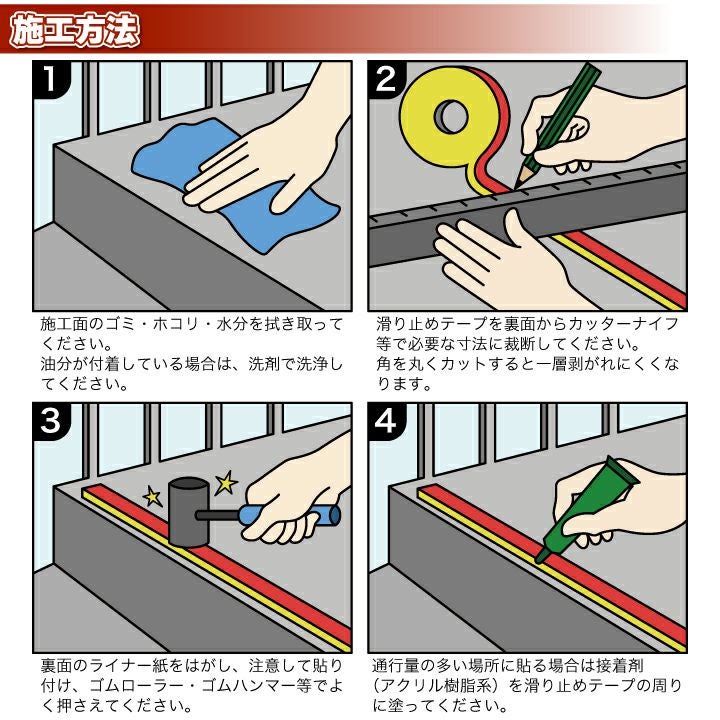 施工方法

1

施工面のゴミ・ホコリ・水分を拭き取ってください。
油分が付着している場合は、洗剤で洗浄してください。

2

滑り止めテープを裏面からカッターナイフ等で必要な寸法に裁断してください。
角を丸くカットすると一層剥がれにくくなります。

3

裏面のライナー紙をはがし、注意して貼り付け、ゴムローラー・ゴムハンマー等でよく押さえてください。

4

通行量の多い場所に貼る場合は接着剤（アクリル樹脂系）を滑り止めテープの周りに塗ってください。